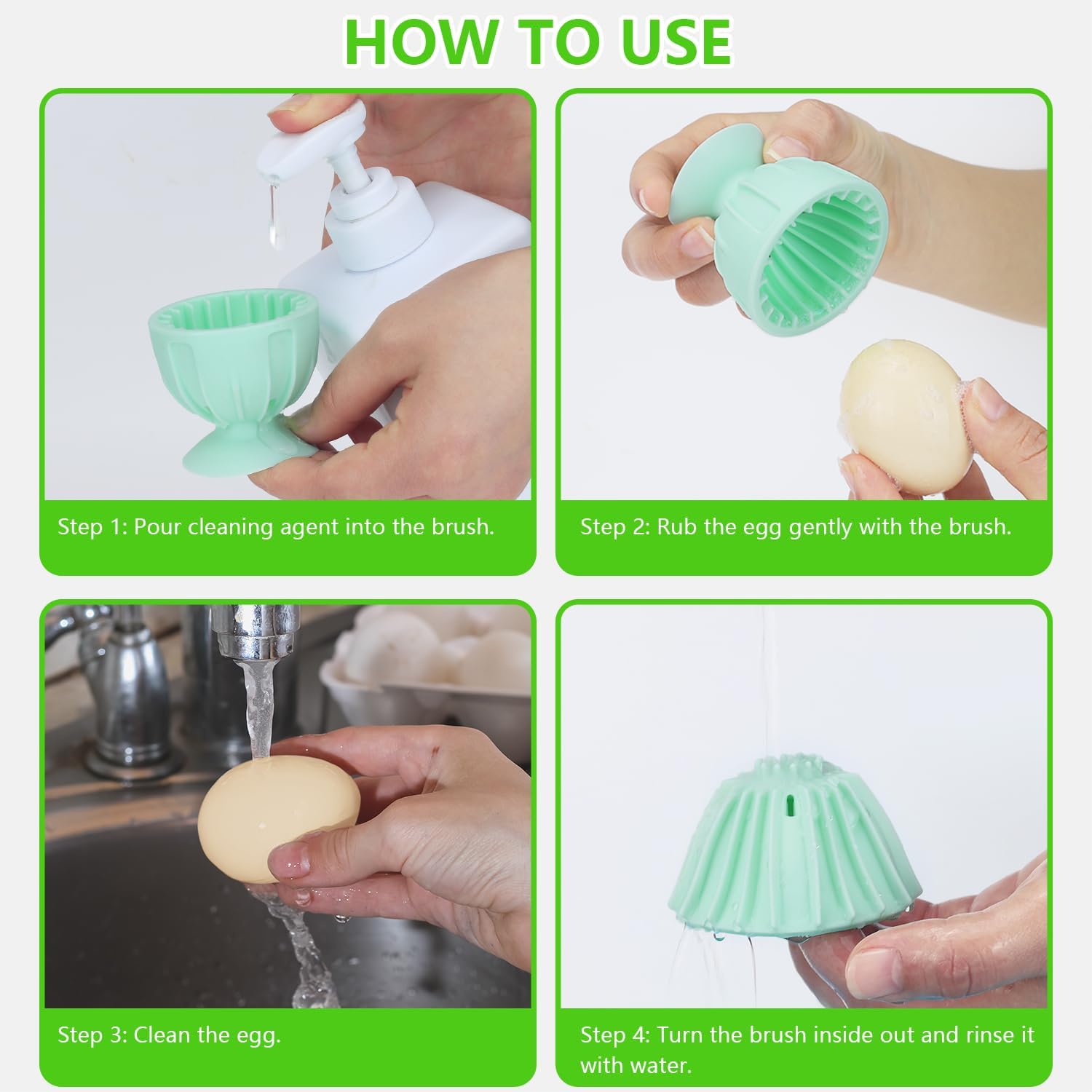 HOW TO USE

Step 1: Pour cleaning agent into the brush.

Step 2: Rub the egg gently with the brush.

Step 3: Clean the egg.

Step 4: Turn the brush inside out and rinse it with water.