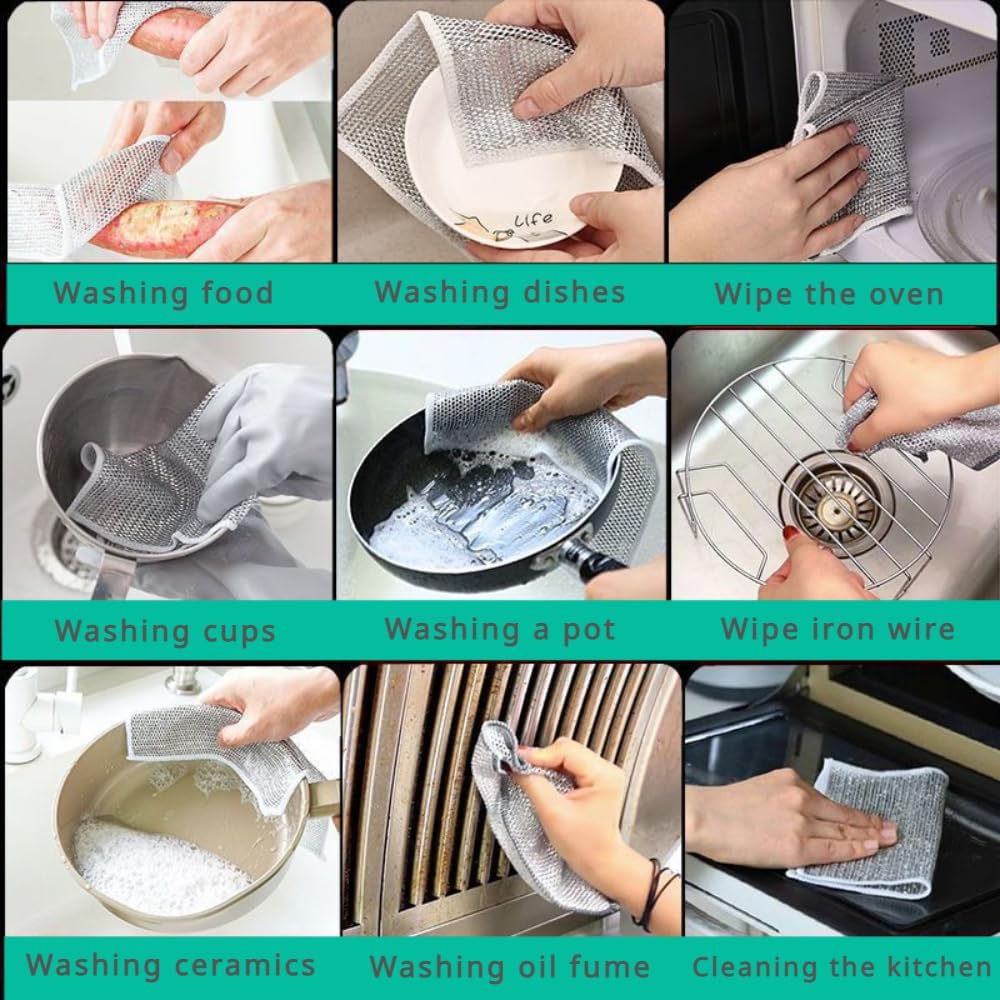 Life

Washing food

Washing dishes

Wipe the oven

Washing cups

Washing a pot

Wipe iron wire

Washing ceramics

Washing oil fume

Cleaning the kitchen