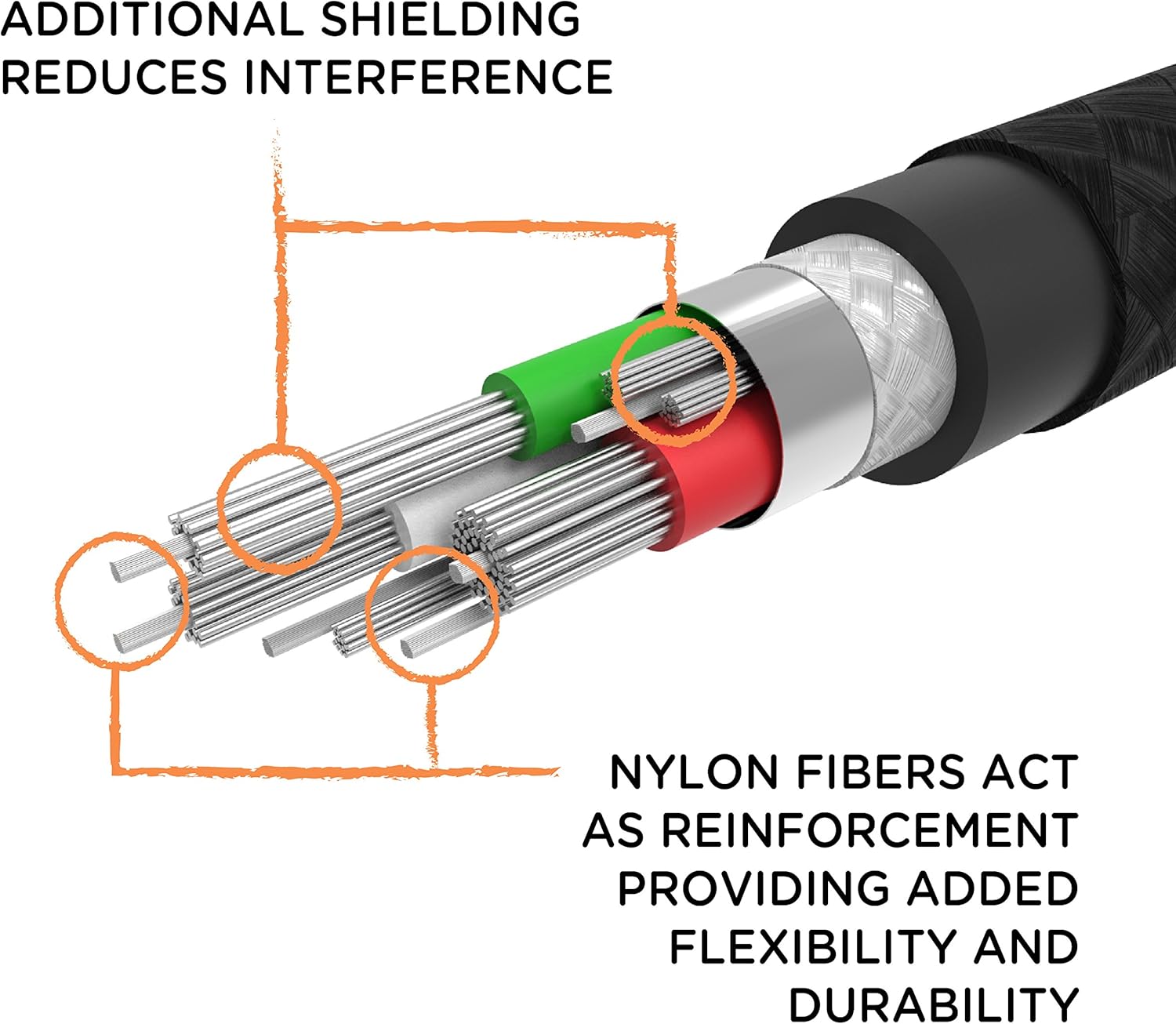 ADDITIONAL SHIELDING REDUCES INTERFERENCE

NYLON FIBERS ACT AS REINFORCEMENT PROVIDING ADDED FLEXIBILITY AND DURABILITY