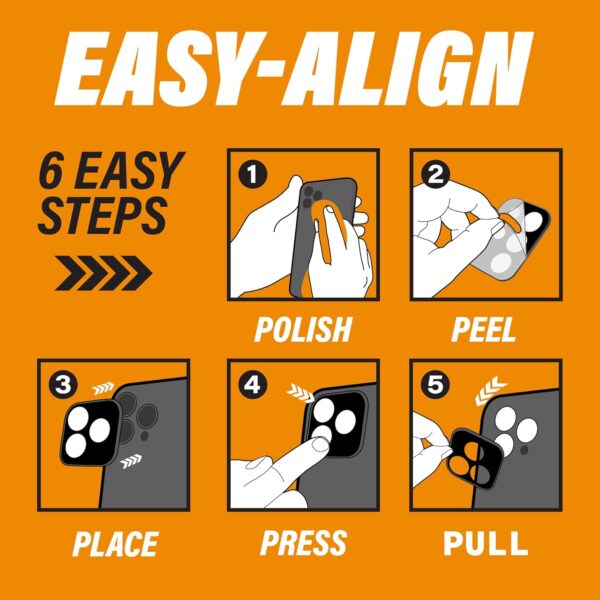 EASY-ALIGN

6 EASY STEPS

1
POLISH

2
PEEL

3
PLACE

4
PRESS

5
PULL