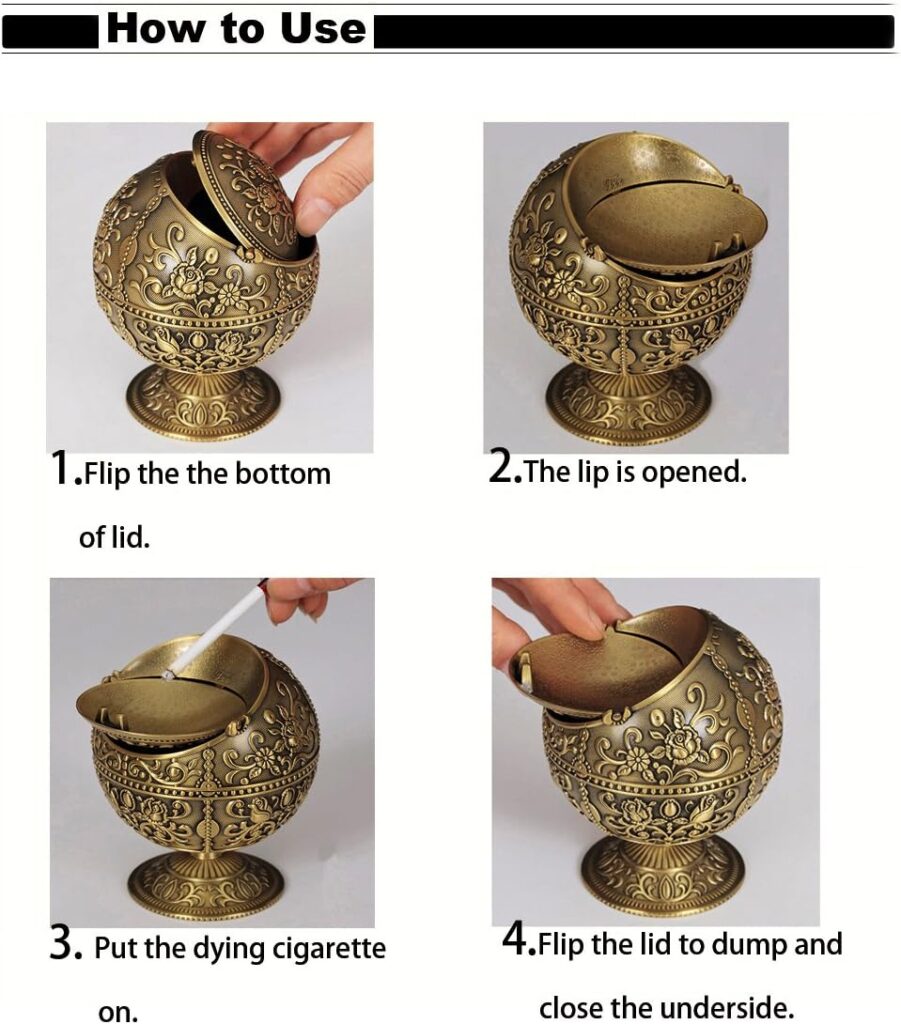 How to Use

1.Flip the the bottom of lid.

2.The lip is opened.

3. Put the dying cigarette on.

4.Flip the lid to dump and close the underside.