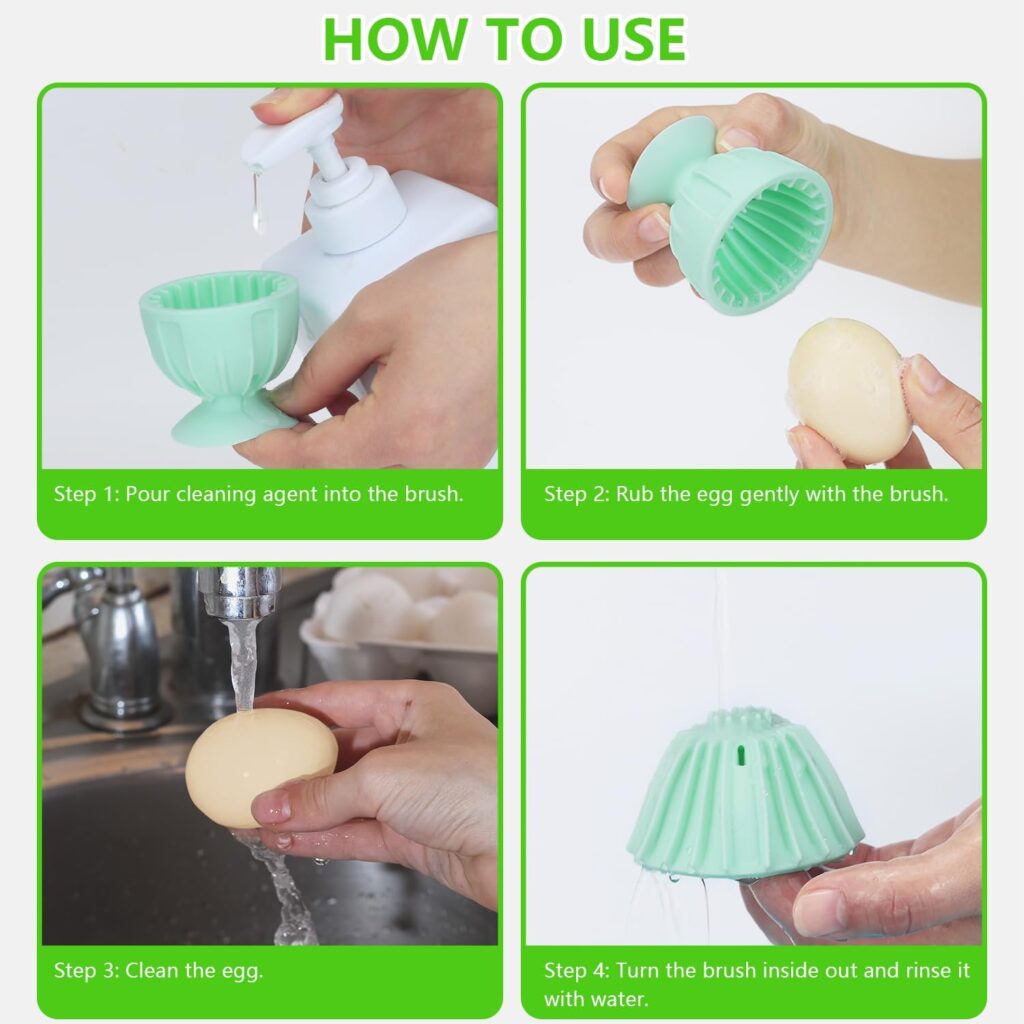 HOW TO USE

Step 1: Pour cleaning agent into the brush.

Step 2: Rub the egg gently with the brush.

Step 3: Clean the egg.

Step 4: Turn the brush inside out and rinse it with water.