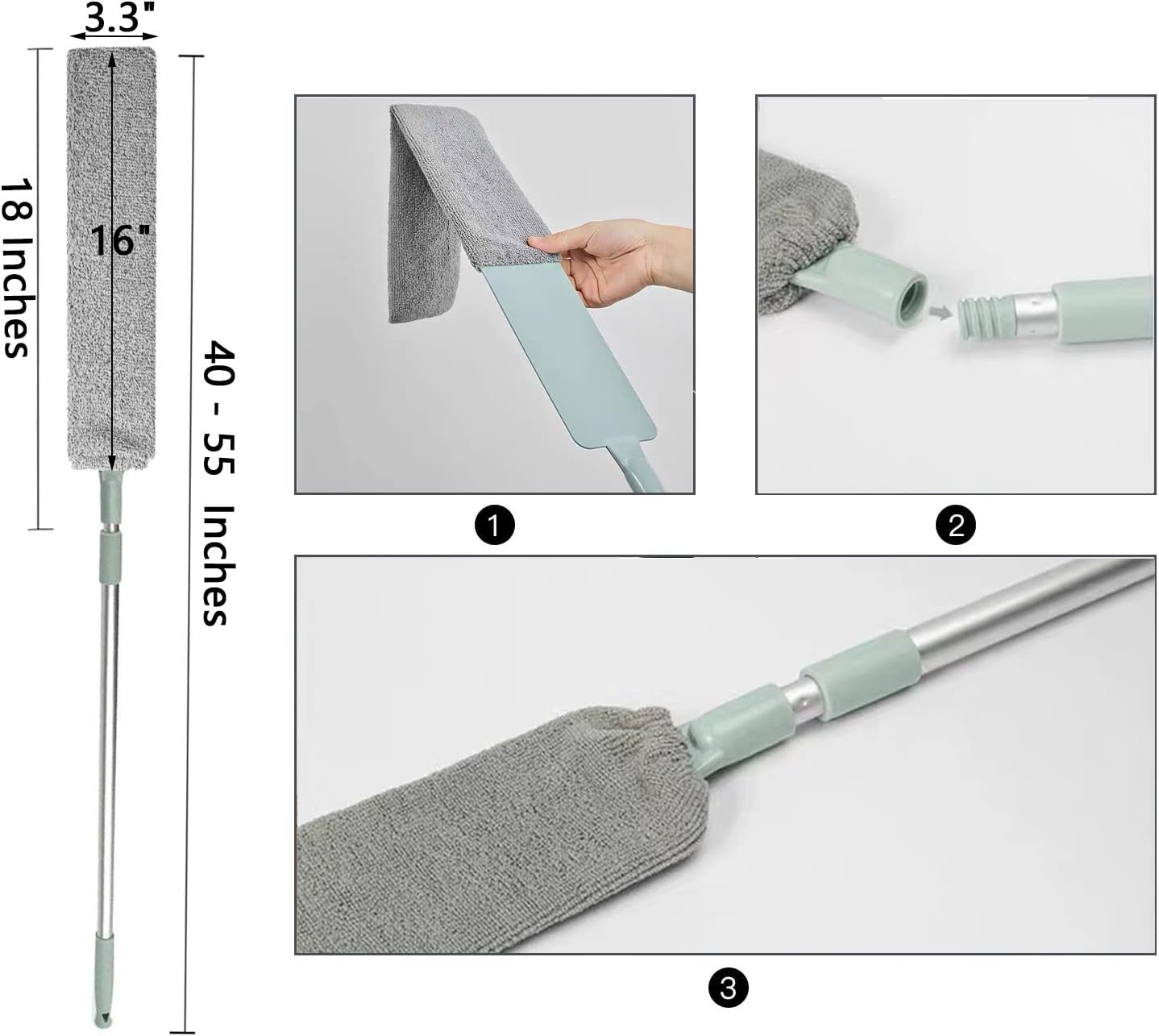 3.3"

18 Inches

16"

40 - 55 Inches

1

2

3