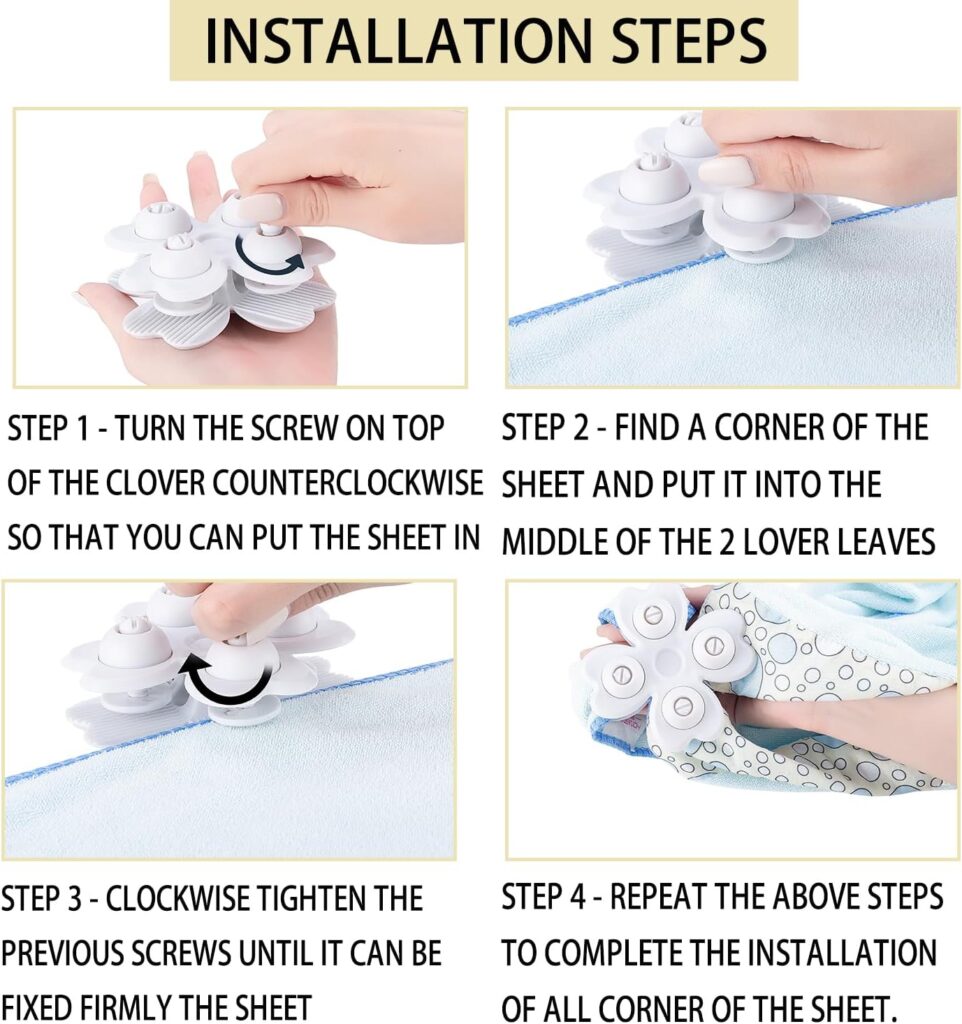 INSTALLATION STEPS

STEP 1 - TURN THE SCREW ON TOP OF THE CLOVER COUNTERCLOCKWISE SO THAT YOU CAN PUT THE SHEET IN

STEP 2 - FIND A CORNER OF THE SHEET AND PUT IT INTO THE MIDDLE OF THE 2 LOVER LEAVES

STEP 3 - CLOCKWISE TIGHTEN THE PREVIOUS SCREWS UNTIL IT CAN BE FIXED FIRMLY THE SHEET

STEP 4 - REPEAT THE ABOVE STEPS TO COMPLETE THE INSTALLATION OF ALL CORNER OF THE SHEET.