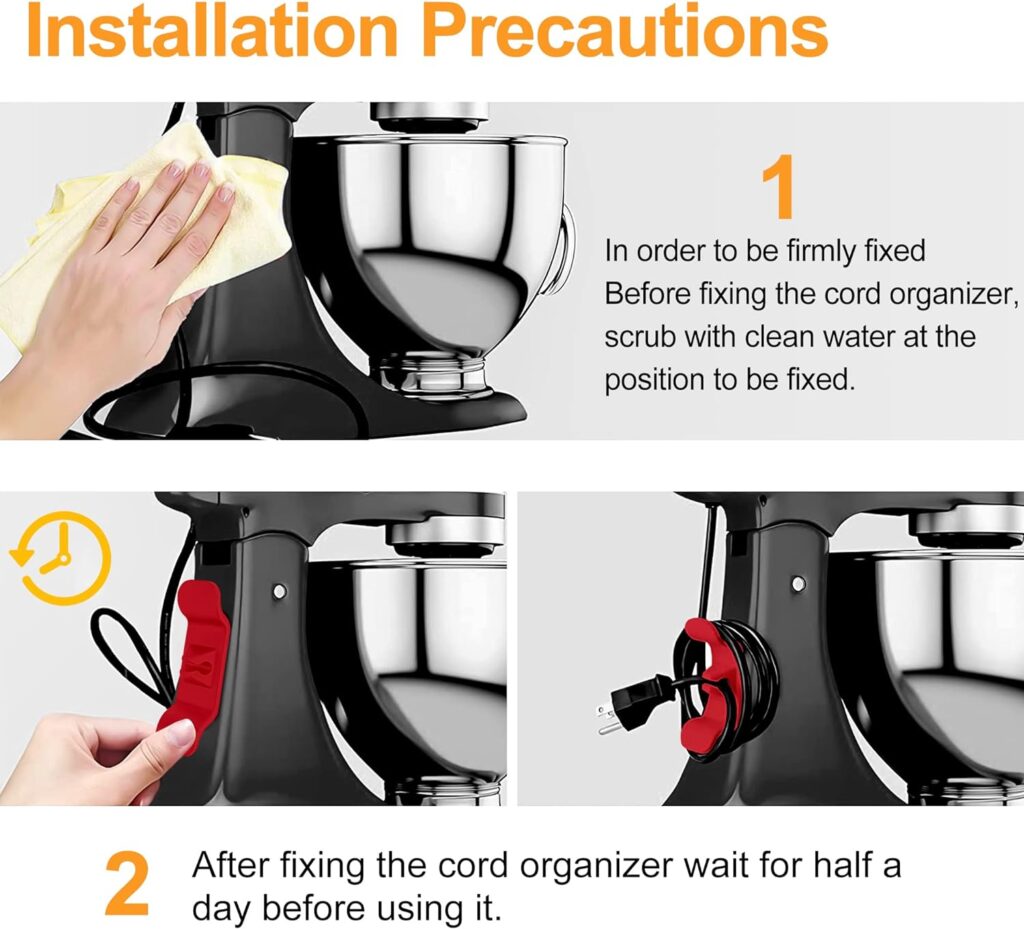 Installation Precautions

1
In order to be firmly fixed
Before fixing the cord organizer, scrub with clean water at the position to be fixed.

2
After fixing the cord organizer wait for half a day before using it.